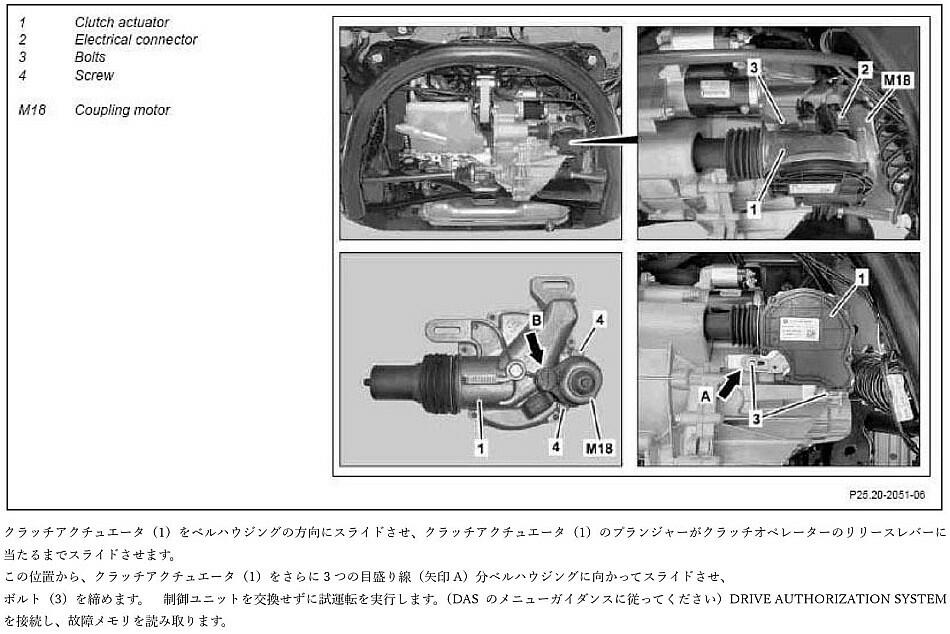 1 Clutch actuator
2 Electrical connector
3 Bolts
4 Screw

M18 Coupling motor

3
2
M18
1

B
4
1
4
M18

1
A
3

P25.20-2051-06

クラッチアクチュエータ（1）をベルハウジングの方向にスライドさせ、クラッチアクチュエータ（1）のプランジャーがクラッチオペレーターのリリースレバーに当たるまでスライドさせます。
この位置から、クラッチアクチュエータ（1）をさらに３つの目盛り線（矢印 A）分ベルハウジングに向かってスライドさせ、
ボルト（3）を締めます。　制御ユニットを交換せずに試運転を実行します。（DAS のメニューガイダンスに従ってください）DRIVE AUTHORIZATION SYSTEM を接続し、故障メモリを読み取ります。